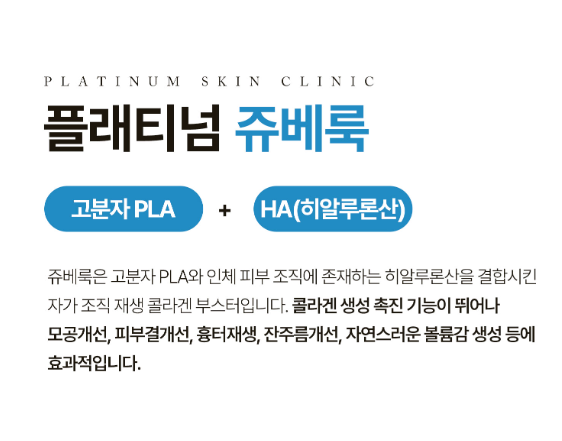 PLATINUM SKIN CLINIC

플래티넘 쥬베룩

고분자 PLA

+

HA(히알루론산)

쥬베룩은 고분자 PLA와 인체 피부 조직에 존재하는 히알루론산을 결합시킨 자가 조직 재생 콜라겐 부스터입니다. 콜라겐 생성 촉진 기능이 뛰어나 모공개선, 피부결개선, 흉터재생, 잔주름개선, 자연스러운 볼륨감 생성 등에 효과적입니다.